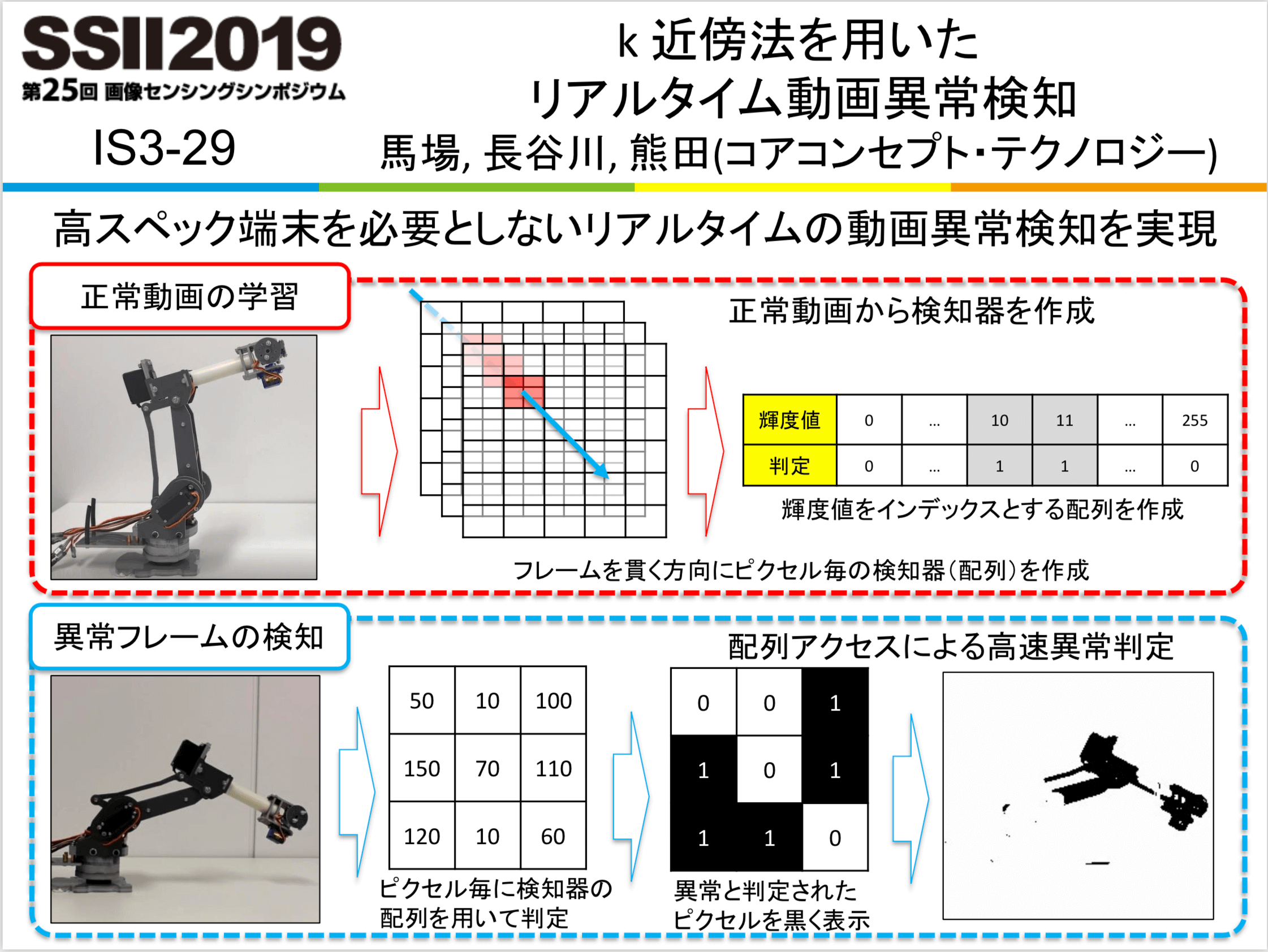 SSII2019
第25回 画像センシングシンポジウム
IS3-29

k 近傍法を用いた
リアルタイム動画異常検知
馬場, 長谷川, 熊田(コアコンセプト・テクノロジー)

高スペック端末を必要としないリアルタイムの動画異常検知を実現

正常動画の学習

正常動画から検知器を作成

| 輝度値 | 0 | … | 10 | 11 | … | 255 |
|---|---|---|---|---|---|---|
| 判定 | 0 | … | 1 | 1 | … | 0 |

輝度値をインデックスとする配列を作成

フレームを貫く方向にピクセル毎の検知器(配列)を作成

異常フレームの検知

配列アクセスによる高速異常判定

| 50 | 10 | 100 |
|---|---|---|
| 150 | 70 | 110 |
| 120 | 10 | 60 |

ピクセル毎に検知器の配列を用いて判定

| 0 | 0 | 1 |
|---|---|---|
| 1 | 0 | 1 |
| 1 | 1 | 0 |

異常と判定されたピクセルを黒く表示